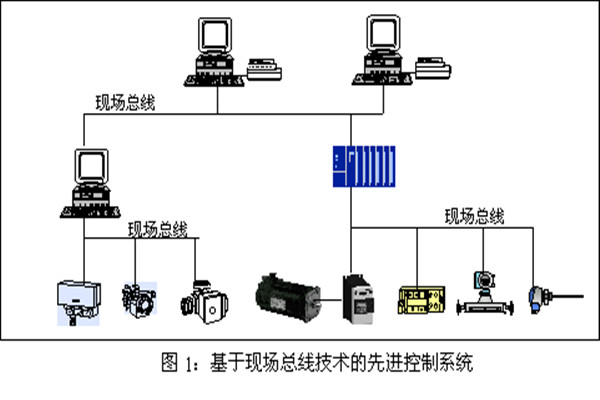 现场总线

现场总线

现场总线

图 1：基于现场总线技术的先进控制系统